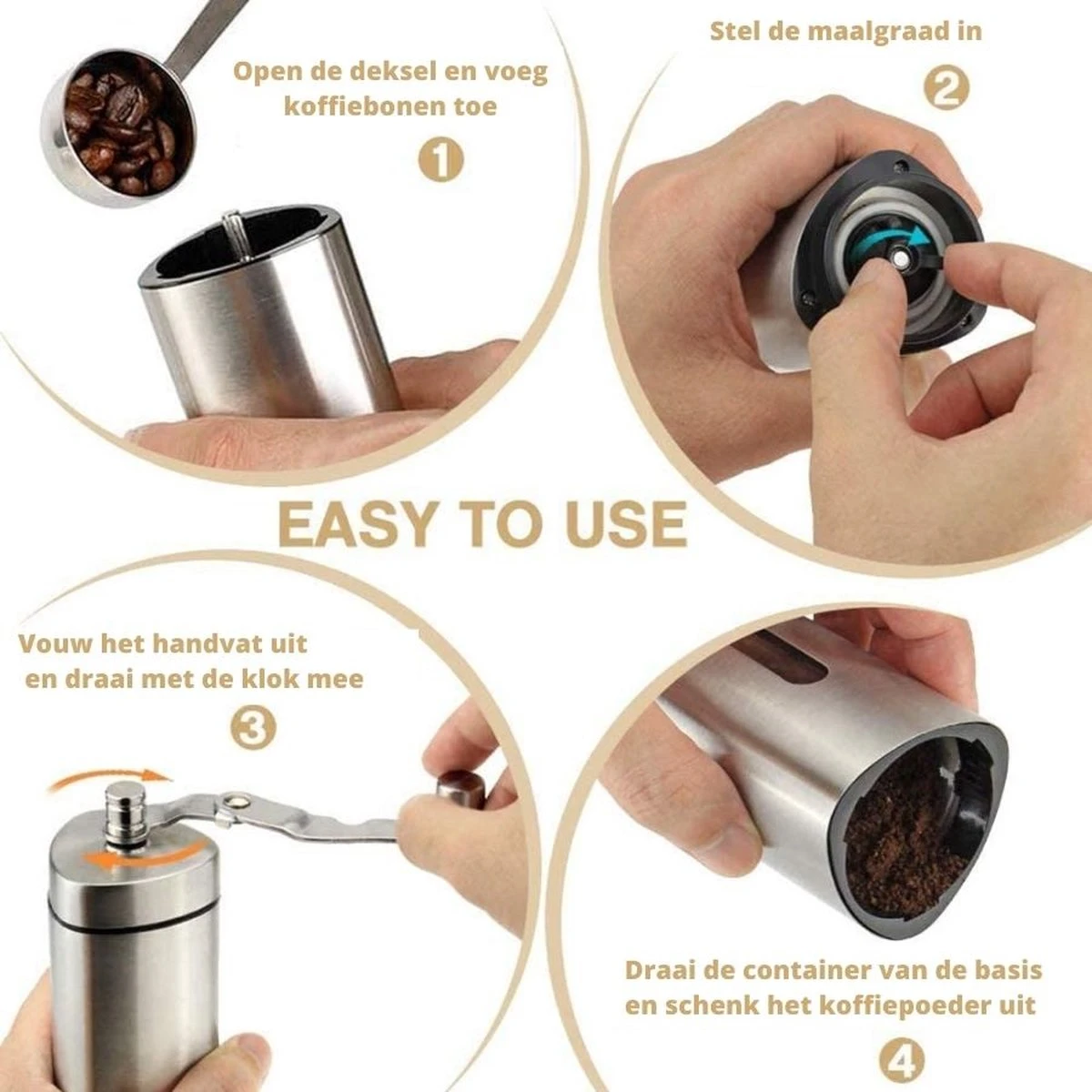 Open de deksel en voeg koffiebonen toe

1

Stel de maalgraad in

2

EASY TO USE

Vouw het handvat uit en draai met de klok mee

3

Draai de container van de basis en schenk het koffiepoeder uit

4